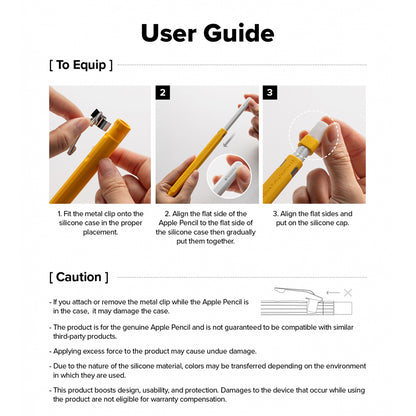 User Guide

[ To Equip ]

2

3

1. Fit the metal clip onto the silicone case in the proper placement.

2. Align the flat side of the Apple Pencil to the flat side of the silicone case then gradually put them together.

3. Align the flat sides and put on the silicone cap.

[ Caution ]

- If you attach or remove the metal clip while the Apple Pencil is in the case, it may damage the case.

- The product is for the genuine Apple Pencil and is not guaranteed to be compatible with similar third-party products.

- Applying excess force to the product may cause undue damage.

- Due to the nature of the silicone material, colors may be transferred depending on the environment in which they are used.

- This product boosts design, usability, and protection. Damages to the device that occur while using the product are not eligible for warranty compensation.