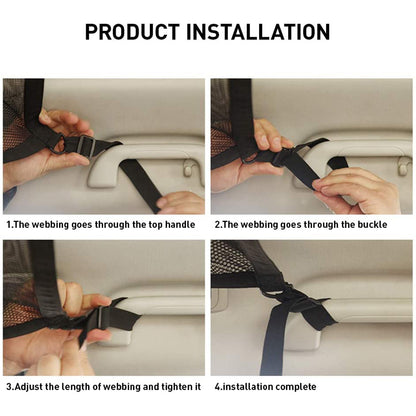 PRODUCT INSTALLATION

1.The webbing goes through the top handle

2.The webbing goes through the buckle

3.Adjust the length of webbing and tighten it

4.installation complete