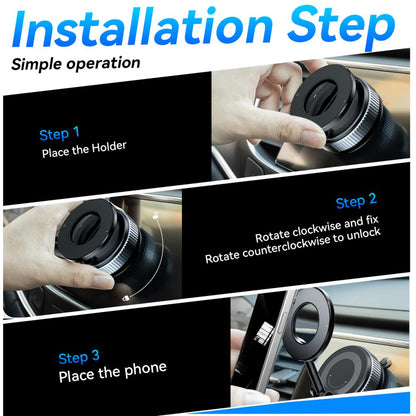 Installation Step

Simple operation

Step 1
Place the Holder

Step 2
Rotate clockwise and fix
Rotate counterclockwise to unlock

Step 3
Place the phone